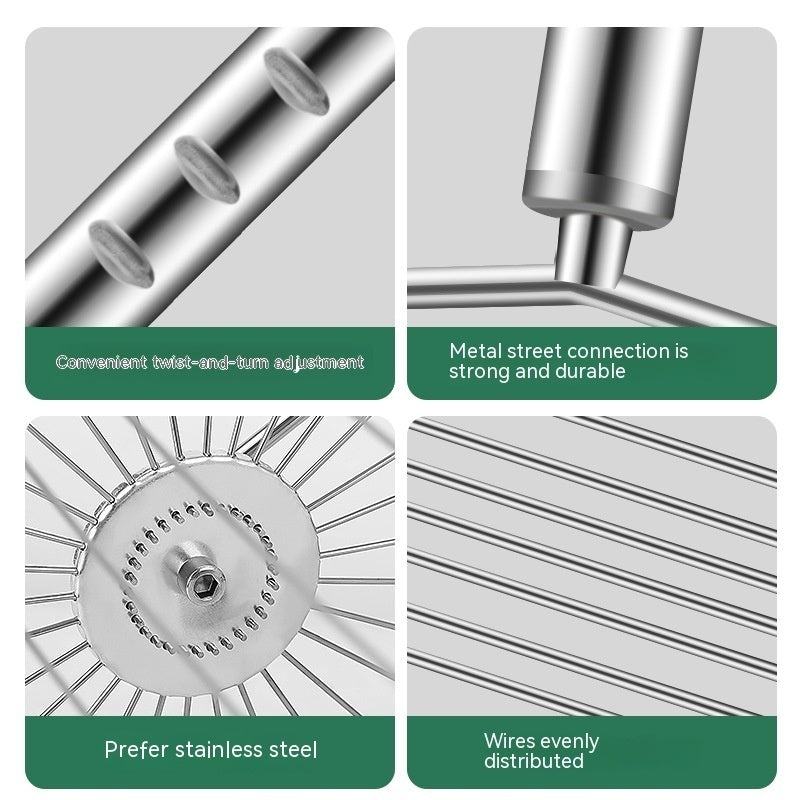 Convenient twist-and-turn adjustment

Metal street connection is strong and durable

Prefer stainless steel

Wires evenly distributed